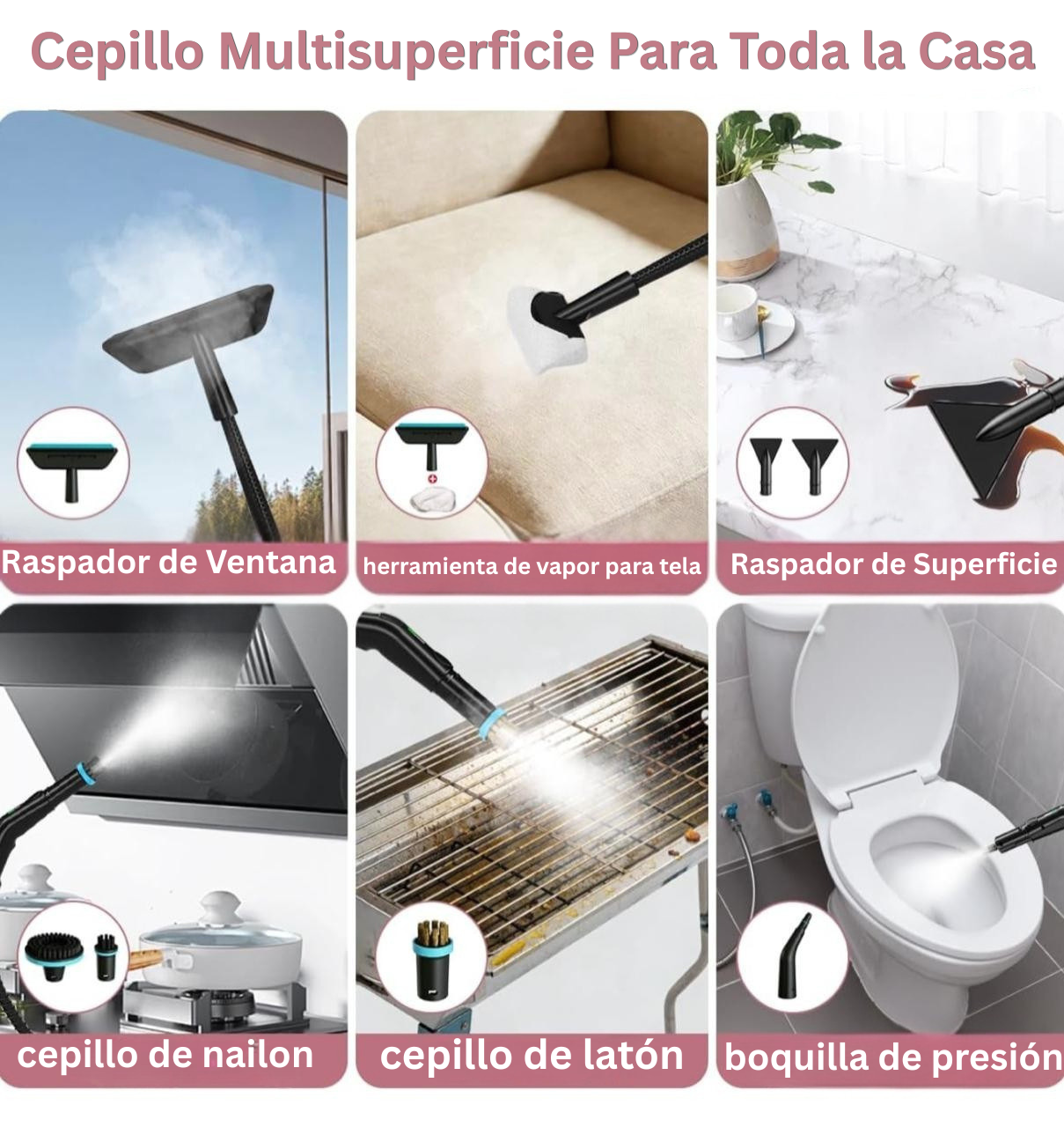 Cepillo Multisuperficie Para Toda la Casa

Raspador de Ventana

herramienta de vapor para tela

Raspador de Superficie

cepillo de nailon

cepillo de latón

boquilla de presión