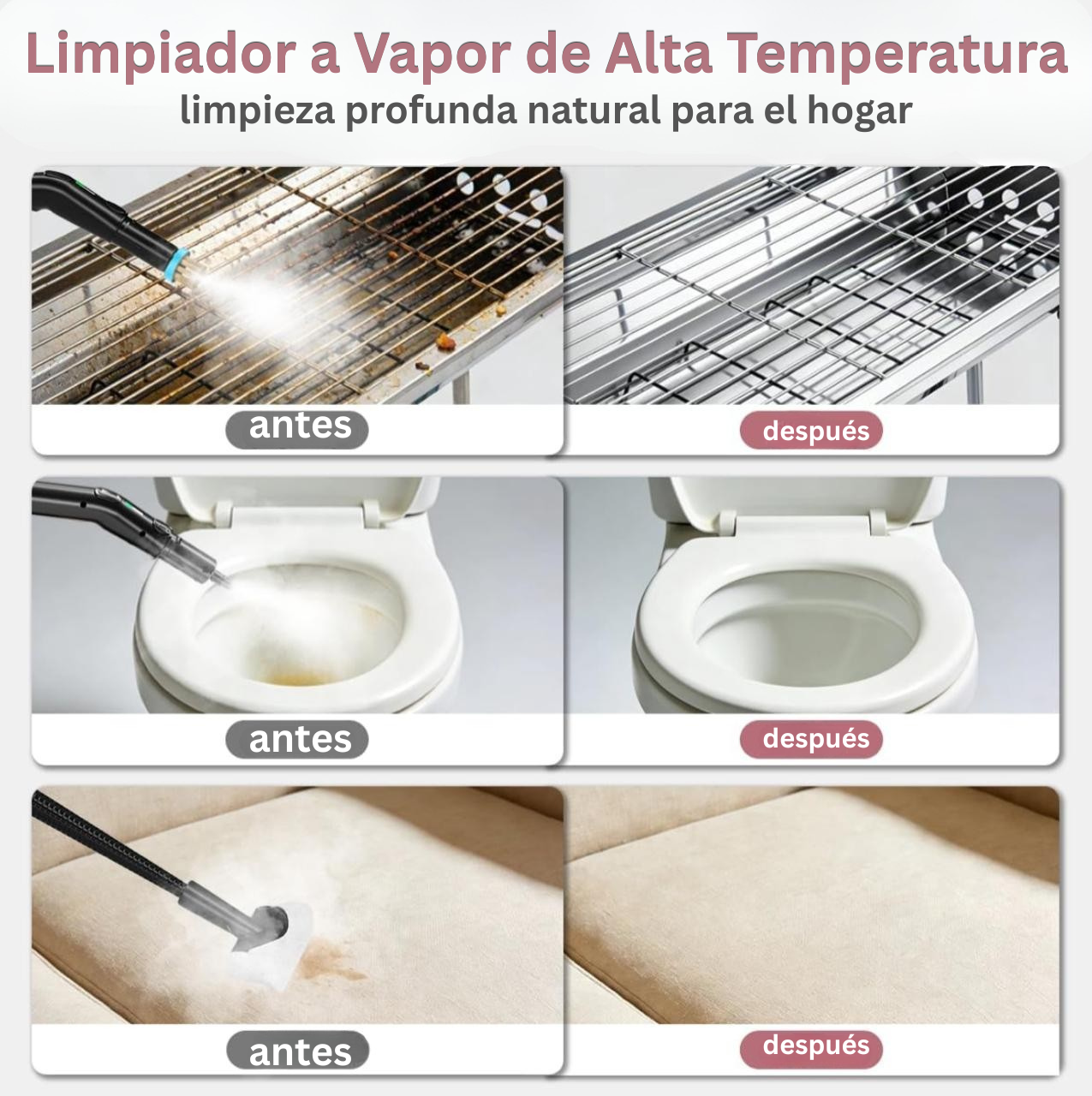 Limpiador a Vapor de Alta Temperatura
limpieza profunda natural para el hogar

antes

después

antes

después

antes

después