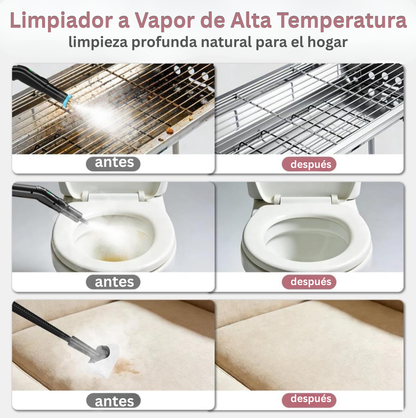 Limpiador a Vapor de Alta Temperatura
limpieza profunda natural para el hogar

antes
después

antes
después

antes
después