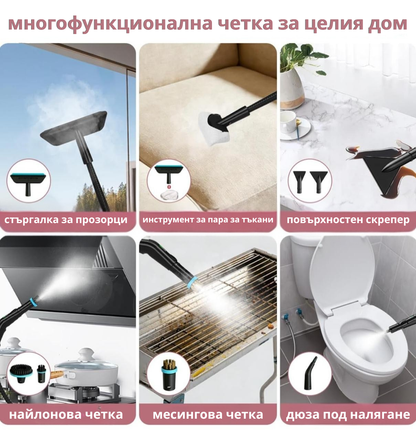 многофункционална четка за целия дом

стъргалка за прозорци

инструмент за пара за тъкани

повърхностен скрепер

найлонова четка

месингова четка

дюза под налягане